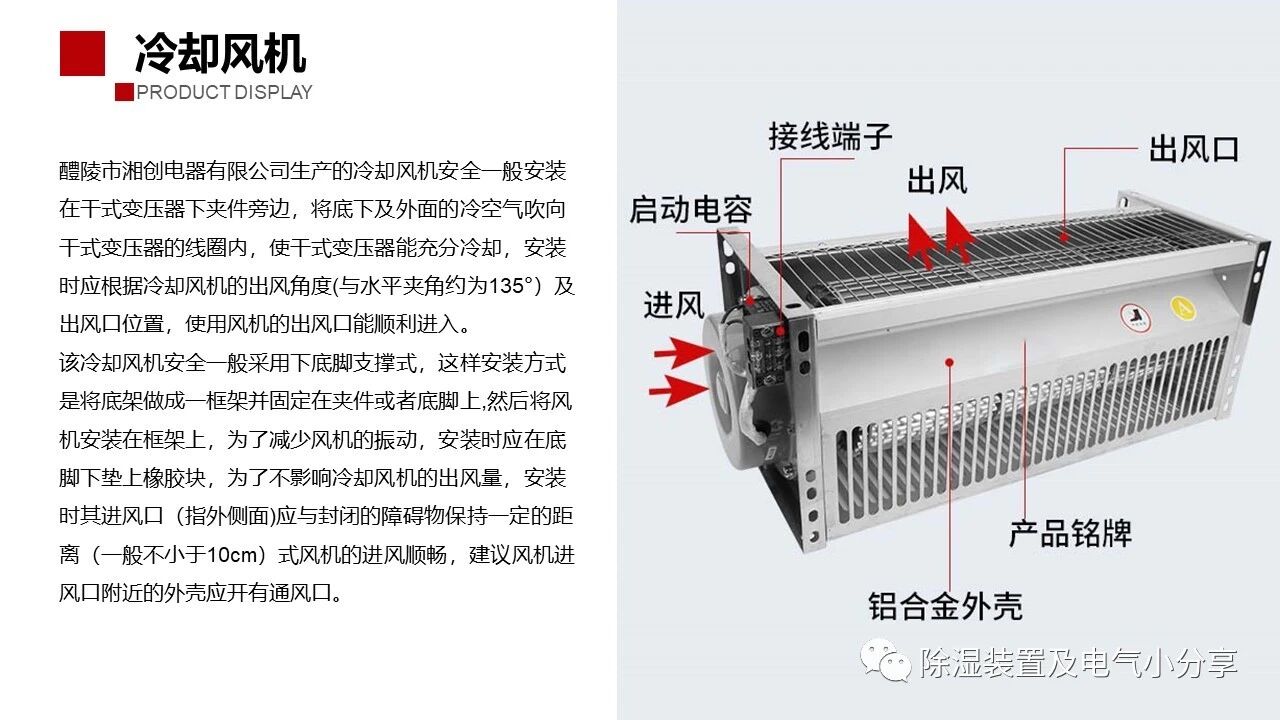 冷却风机
PRODUCT DISPLAY

醴陵市湘创电器有限公司生产的冷却风机安全一般安装在干式变压器下夹件旁边，将底下及外面的冷空气吹向干式变压器的线圈内，使干式变压器能充分冷却，安装时应根据冷却风机的出风角度(与水平夹角约为135°）及出风口位置，使用风机的出风口能顺利进入。
该冷却风机安全一般采用下底脚支撑式，这样安装方式是将底架做成一框架并固定在夹件或者底脚上,然后将风机安装在框架上，为了减少风机的振动，安装时应在底脚下垫上橡胶块，为了不影响冷却风机的出风量，安装时其进风口（指外侧面)应与封闭的障碍物保持一定的距离（一般不小于10cm）式风机的进风顺畅，建议风机进风口附近的外壳应开有通风口。

接线端子
出风口
出风
启动电容
进风
产品铭牌
铝合金外壳
除湿装置及电气小分享